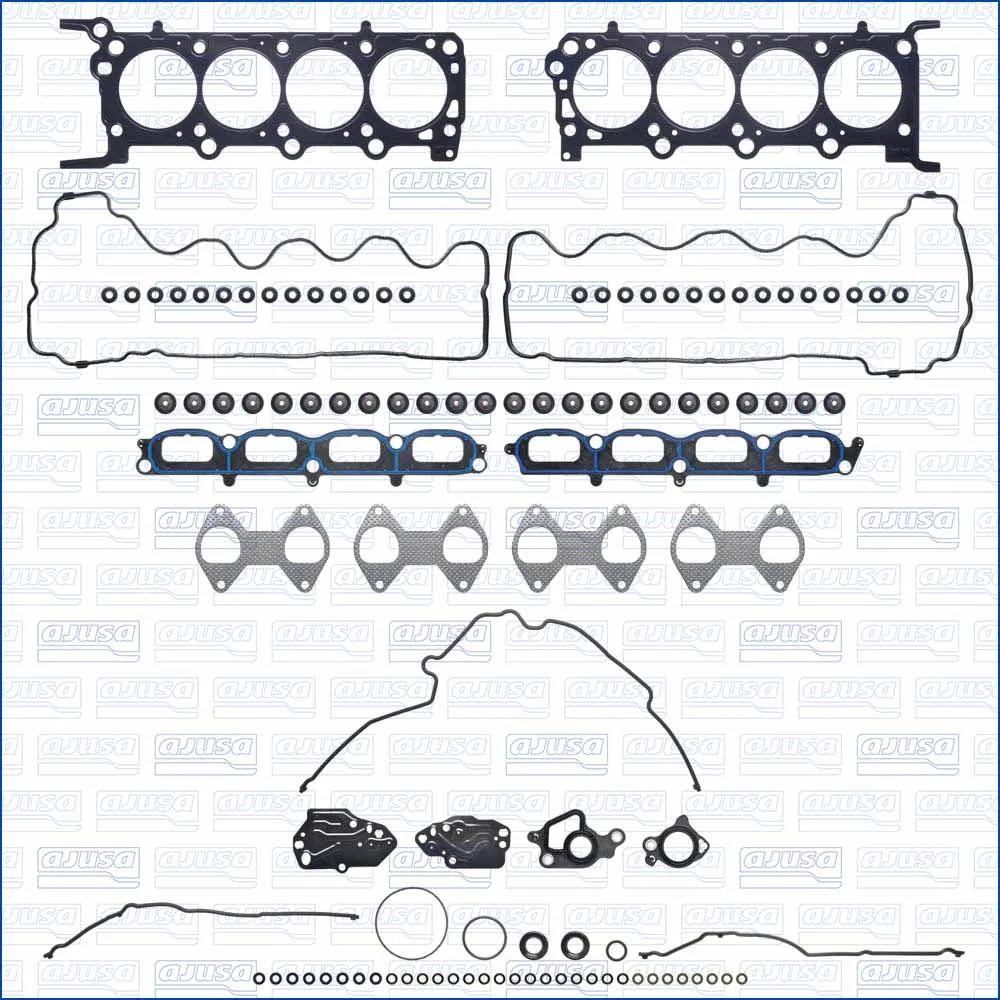 ajusa