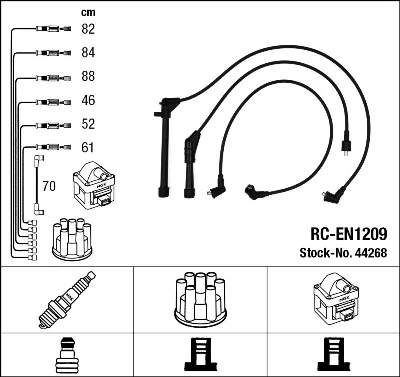 cm
82
84
88
46
52
61
70

RC-EN1209
Stock-No. 44268