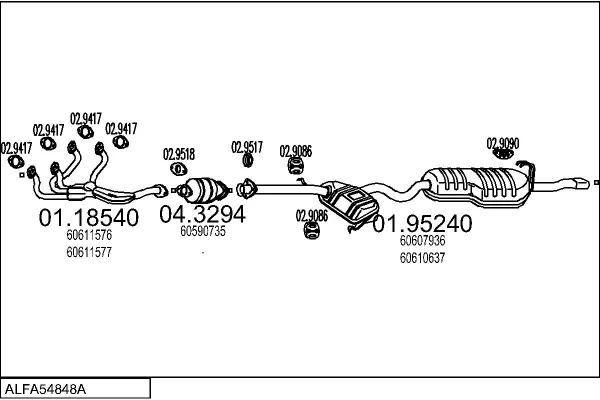 02.9417
02.9417
02.9417
02.9417
02.9518
02.9517
02.9086
02.9090
01.18540
60611576
60611577
04.3294
60590735
02.9086
01.95240
60607936
60610637
ALFA54848A