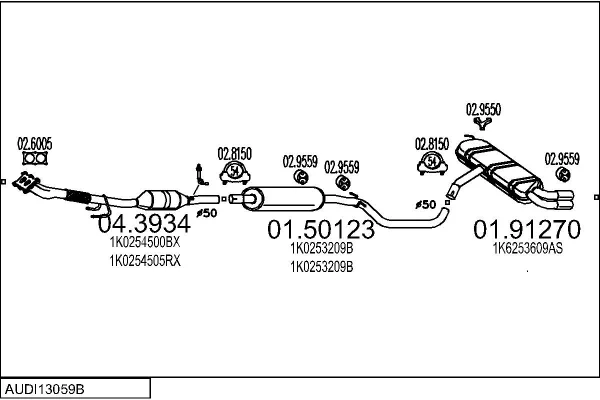 02.6005

02.8150
54

02.9559

02.9559

02.8150
54

02.9550

02.9559

ø50

ø50

04.3934
1K0254500BX
1K0254505RX

01.50123
1K0253209B
1K0253209B

01.91270
1K6253609AS

AUDI13059B