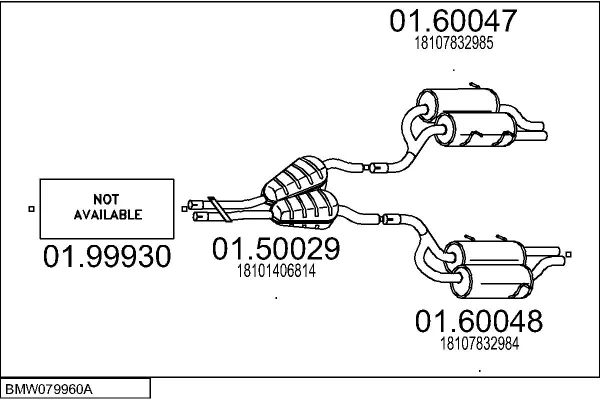 01.60047
18107832985

NOT AVAILABLE

01.99930

01.50029
18101406814

01.60048
18107832984

BMW079960A