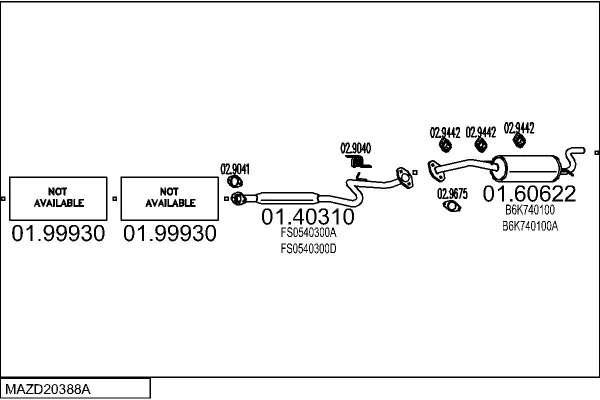 NOT AVAILABLE

01.99930

NOT AVAILABLE

01.99930

02.9041

01.40310

FS0540300A

FS0540300D

02.9040

02.9442

02.9442

02.9442

02.9675

01.60622

B6K740100

B6K740100A

MAZD20388A