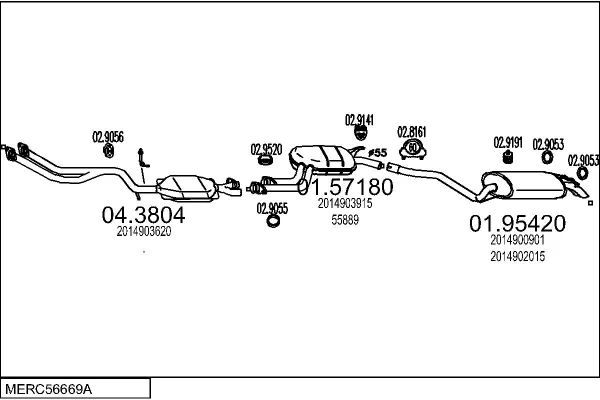 02.9056

04.3804
2014903620

02.9520

02.9055

02.9141

ø55

01.57180
2014903915
55889

02.8161

60

02.9191

02.9053

02.9053

01.95420
2014900901
2014902015

MERC56669A