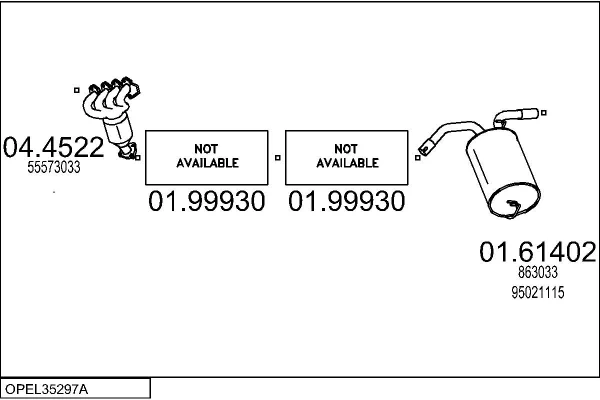 04.4522
55573033

NOT AVAILABLE

01.99930

NOT AVAILABLE

01.99930

01.61402
863033
95021115

OPEL35297A