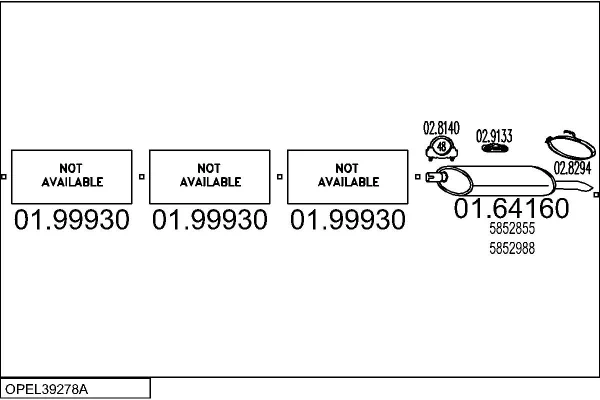 NOT AVAILABLE
01.99930

NOT AVAILABLE
01.99930

NOT AVAILABLE
01.99930

02.8140
48
02.9133
02.8294
01.64160
5852855
5852988

OPEL39278A