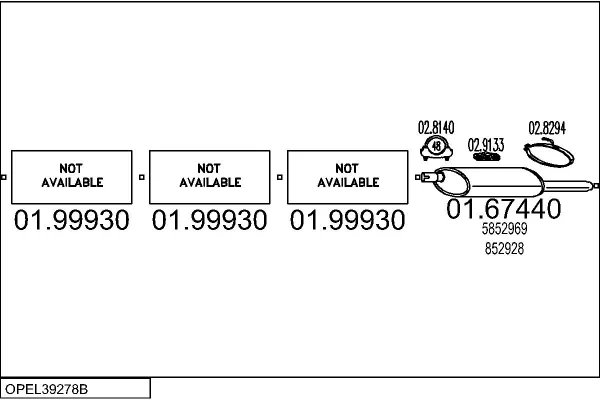 NOT AVAILABLE

01.99930

NOT AVAILABLE

01.99930

NOT AVAILABLE

01.99930

02.8140

48

02.9133

02.8294

01.67440

5852969

852928

OPEL39278B