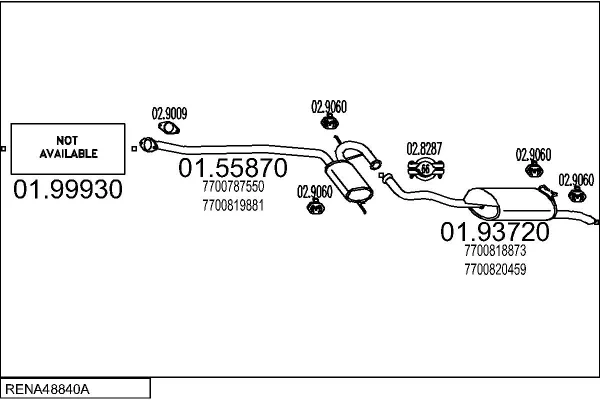 NOT AVAILABLE

01.99930

02.9009

01.55870
7700787550
7700819881

02.9060

02.9060

02.8287
66

02.9060

02.9060

01.93720
7700818873
7700820459

RENA48840A