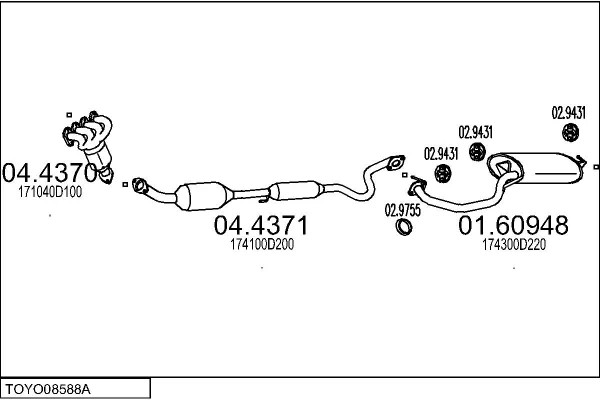 04.4370
171040D100

04.4371
174100D200

02.9755

02.9431

02.9431

02.9431

01.60948
174300D220

TOYO08588A