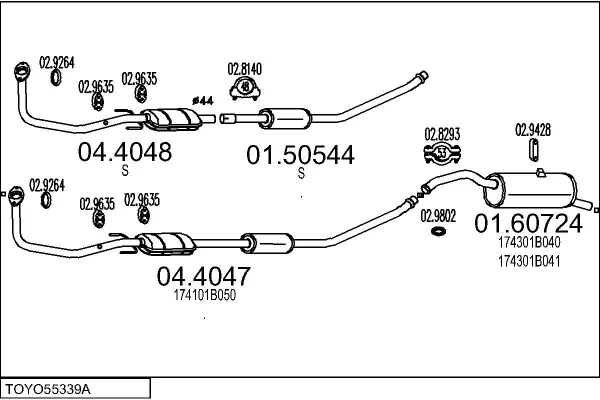 02.9264
02.9635
02.9635
02.8140
48
ø44
04.4048
S
01.50544
S
02.8293
53
02.9428
02.9264
02.9635
02.9635
02.9802
01.60724
174301B040
174301B041
04.4047
174101B050
TOYO55339A