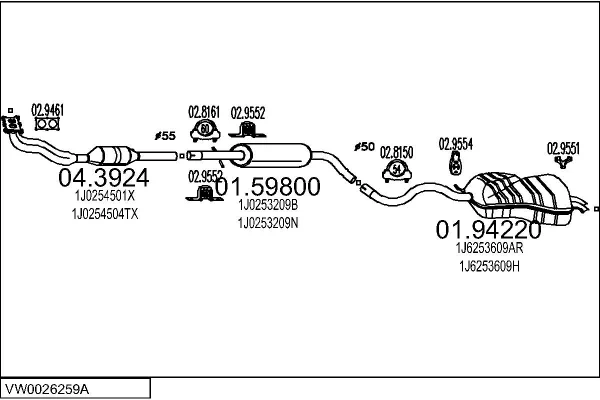 02.9461

04.3924
1J0254501X
1J0254504TX

ø55

02.8161
60
02.9552

02.9552
01.59800
1J0253209B
1J0253209N

ø50

02.8150
54

02.9554

02.9551

01.94220
1J6253609AR
1J6253609H

VW0026259A