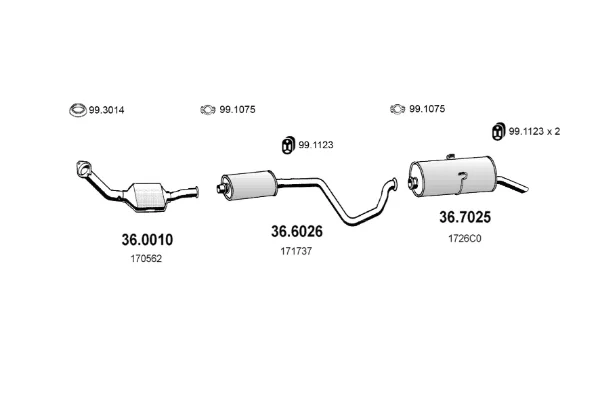 99.3014

99.1075

99.1075

99.1123 x 2

99.1123

36.0010

170562

36.6026

171737

36.7025

1726C0