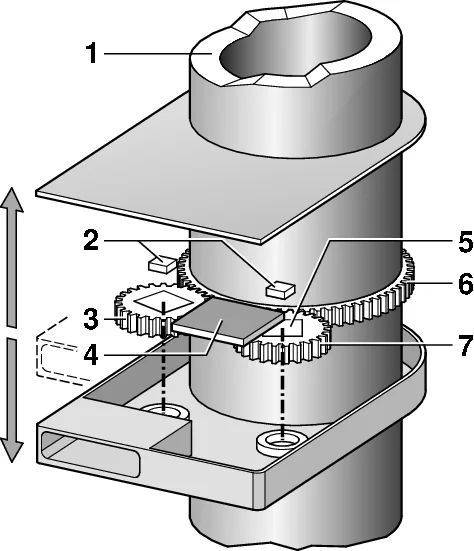 1
2
5
6
3
4
7