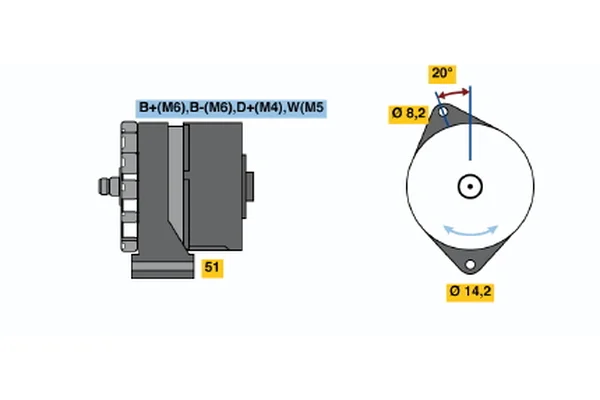 B+(M6),B-(M6),D+(M4),W(M5

51

20°

Ø 8,2

Ø 14,2