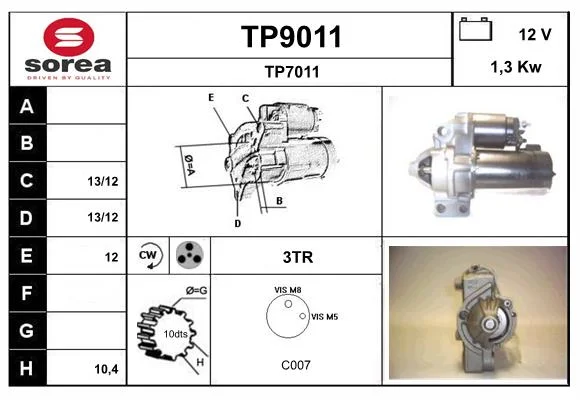 sorea
DRIVEN BY QUALITY

TP9011
TP7011

12 V
1,3 Kw

| A | |
|---|---|
| B | |
| C | 13/12 |
| D | 13/12 |
| E | 12 |
| F | |
| G | |
| H | 10,4 |

E
C
Ø=A
B
D

CW

3TR

Ø=G
10dts
H

VIS M8
VIS M5
C007