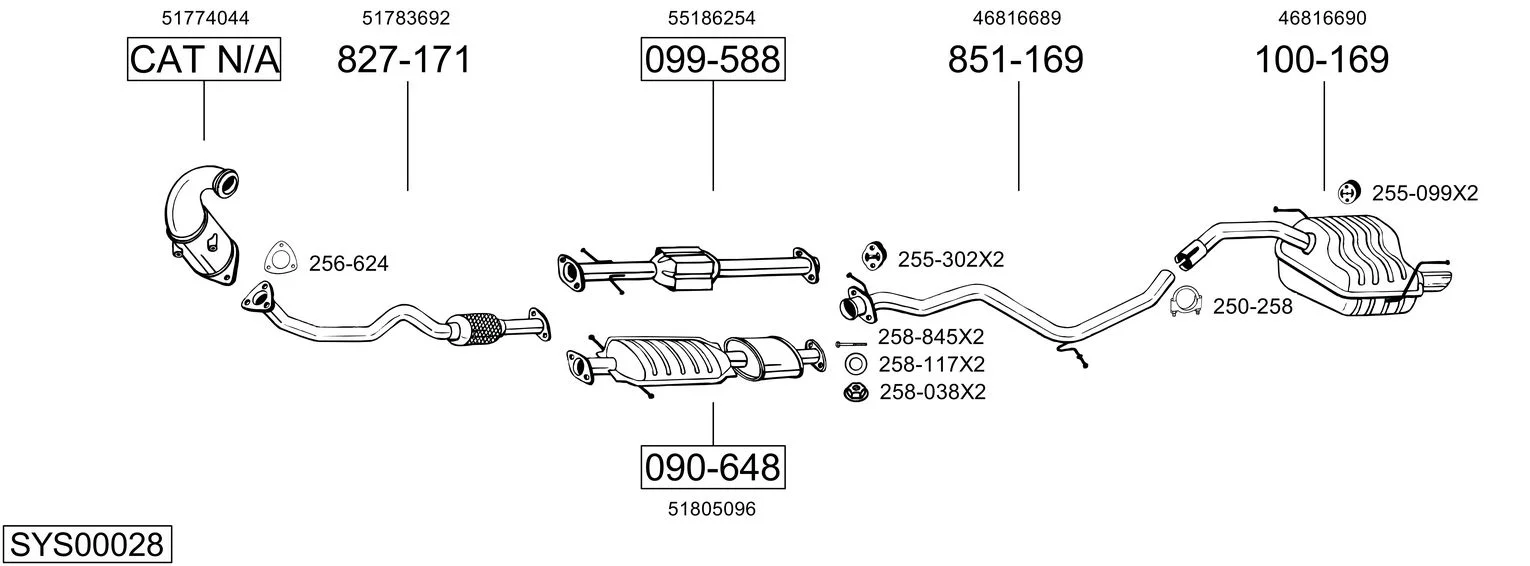 51774044
CAT N/A

51783692
827-171

55186254
099-588

46816689
851-169

46816690
100-169

255-099X2

256-624

255-302X2

250-258

258-845X2
258-117X2
258-038X2

090-648
51805096

SYS00028