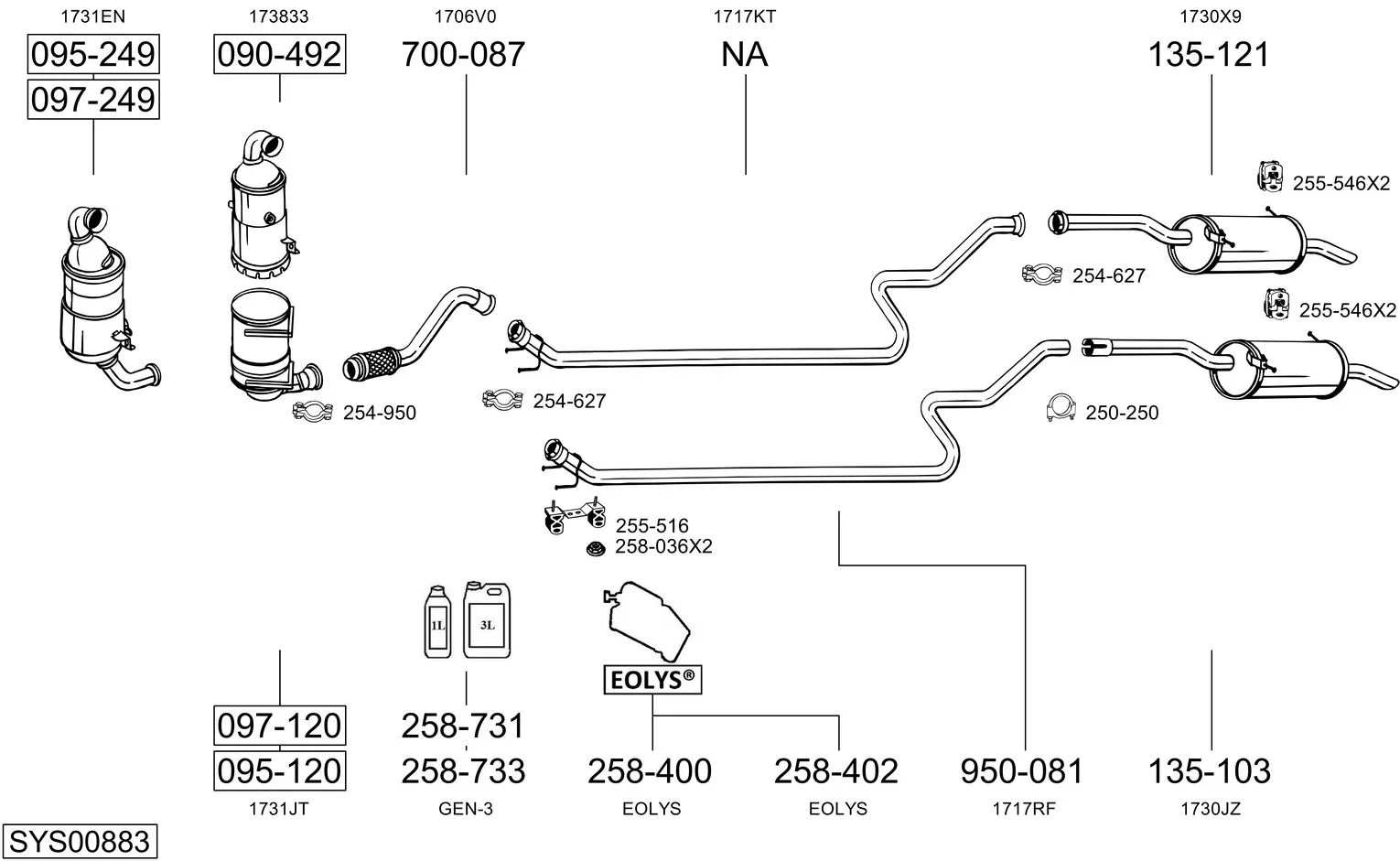 1731EN
095-249
097-249

173833
090-492

1706V0
700-087

1717KT
NA

1730X9
135-121

255-546X2
254-627
255-546X2
254-950
254-627
250-250
255-516
258-036X2

1L
3L

EOLYS®

097-120
095-120
1731JT

258-731
258-733
GEN-3

258-400
EOLYS

258-402
EOLYS

950-081
1717RF

135-103
1730JZ

SYS00883