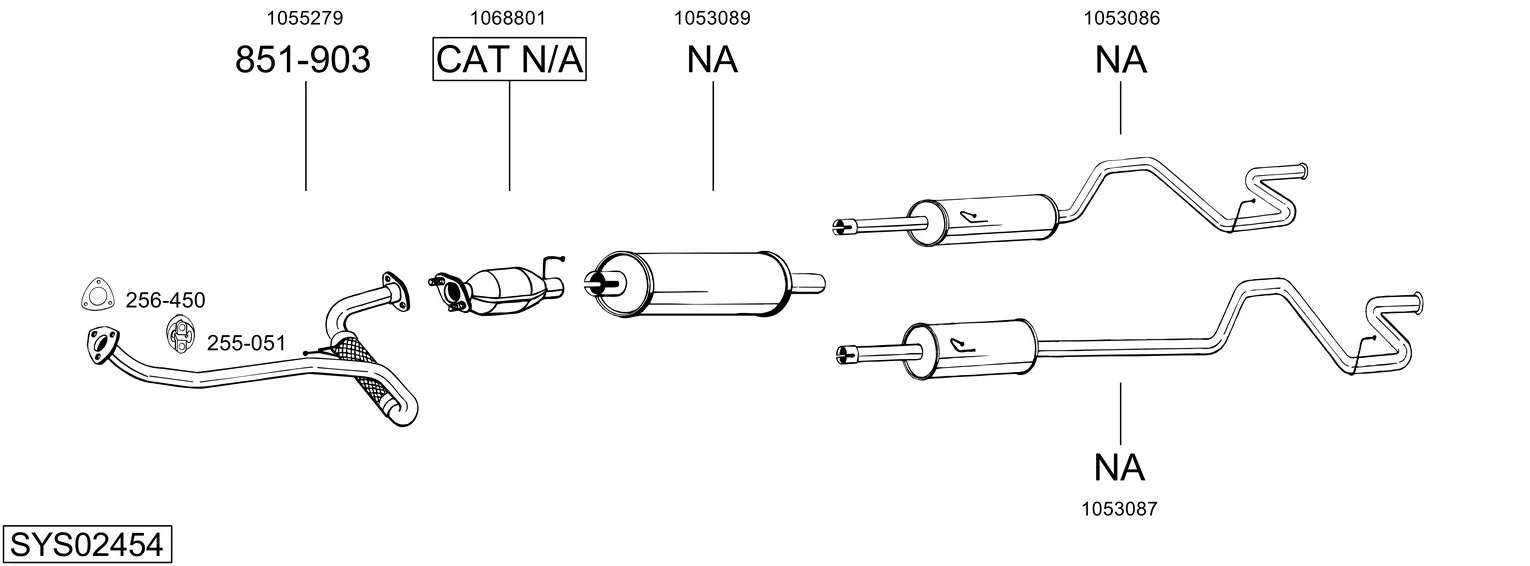 1055279
851-903

1068801
CAT N/A

1053089
NA

1053086
NA

256-450

255-051

NA
1053087

SYS02454