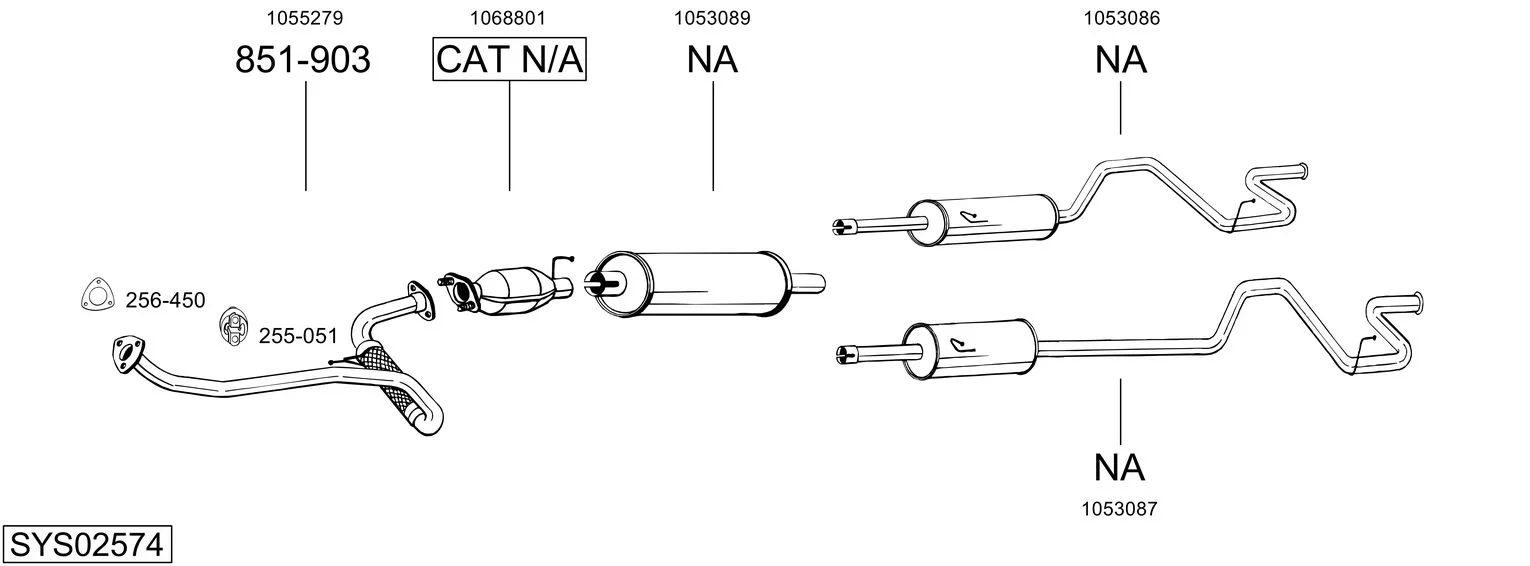 1055279
851-903

1068801
CAT N/A

1053089
NA

1053086
NA

256-450

255-051

NA
1053087

SYS02574