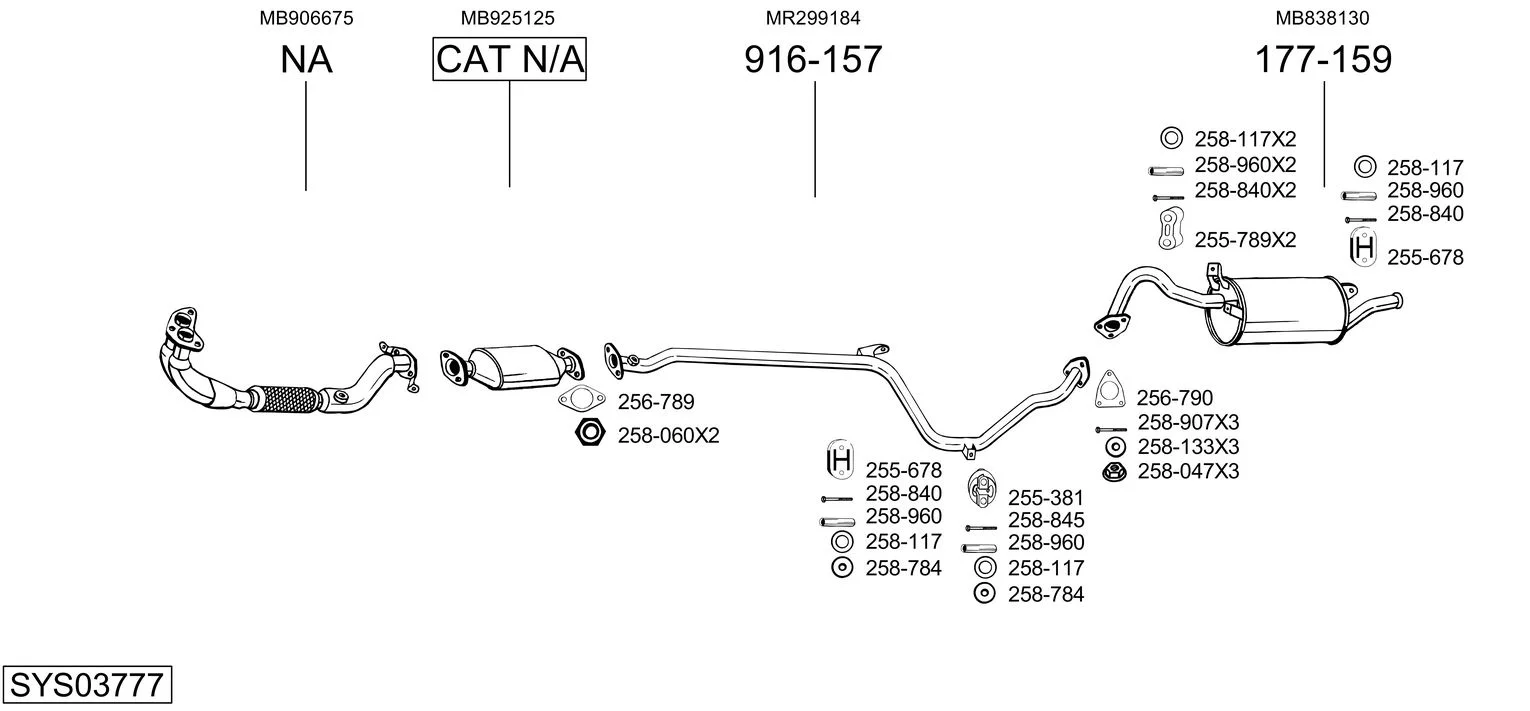 MB906675
NA

MB925125
CAT N/A

MR299184
916-157

MB838130
177-159

258-117X2
258-960X2
258-840X2
255-789X2

258-117
258-960
258-840
255-678

256-789
258-060X2

256-790
258-907X3
258-133X3
258-047X3

255-678
258-840
258-960
258-117
258-784

255-381
258-845
258-960
258-117
258-784

SYS03777