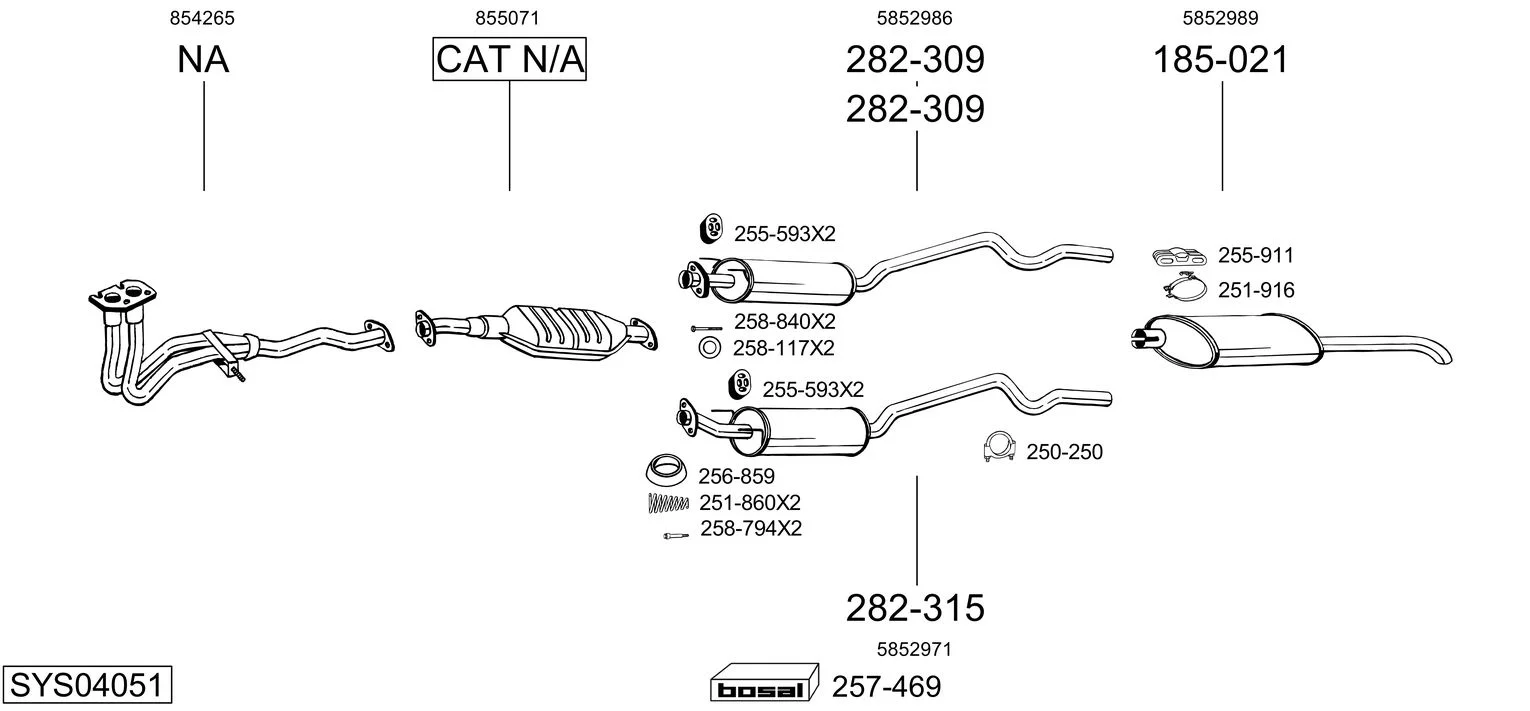 854265
NA

855071
CAT N/A

5852986
282-309
282-309

5852989
185-021

255-593X2
258-840X2
258-117X2
255-593X2
256-859
251-860X2
258-794X2

255-911
251-916
250-250

282-315
5852971

SYS04051

bosal 257-469