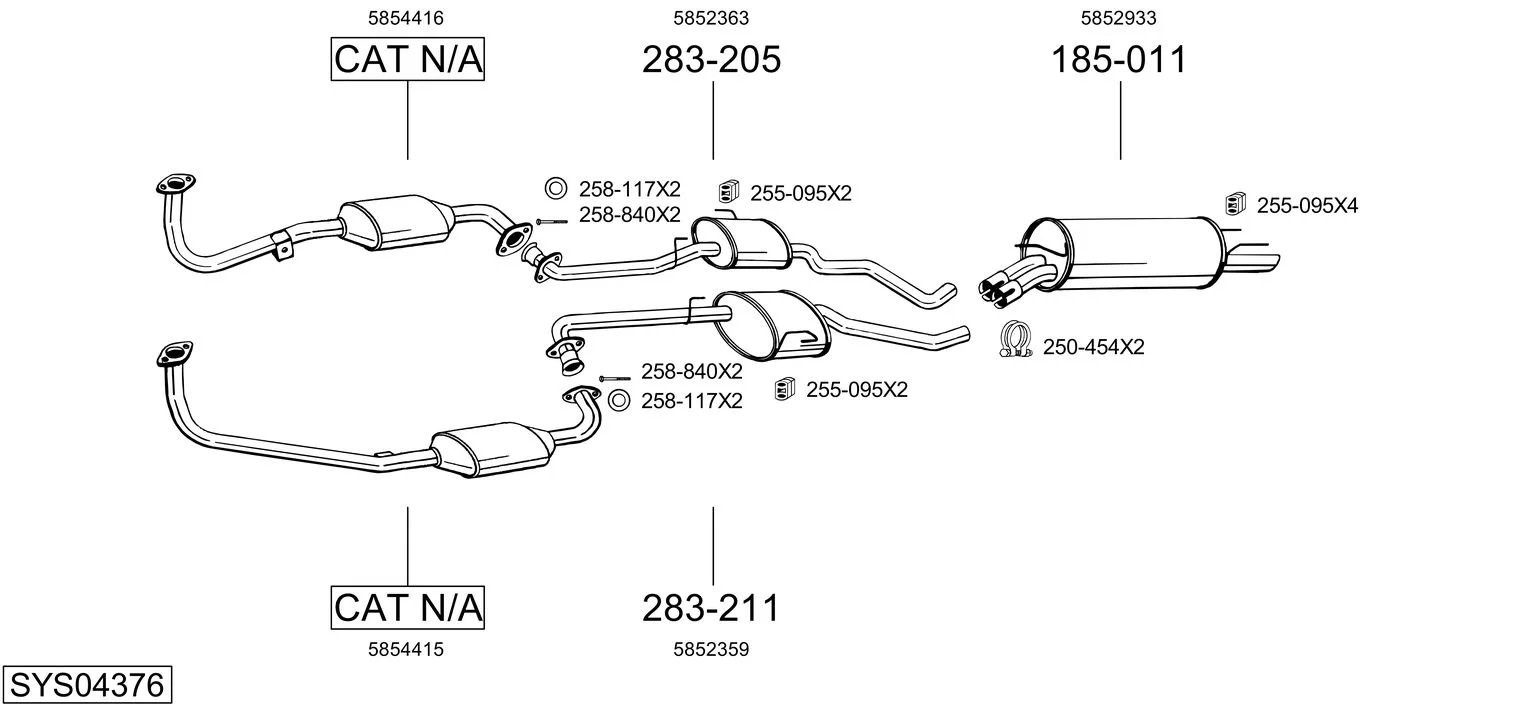 5854416
CAT N/A

5852363
283-205

5852933
185-011

258-117X2
258-840X2
255-095X2
255-095X4

250-454X2
258-840X2
258-117X2
255-095X2

CAT N/A
5854415

283-211
5852359

SYS04376