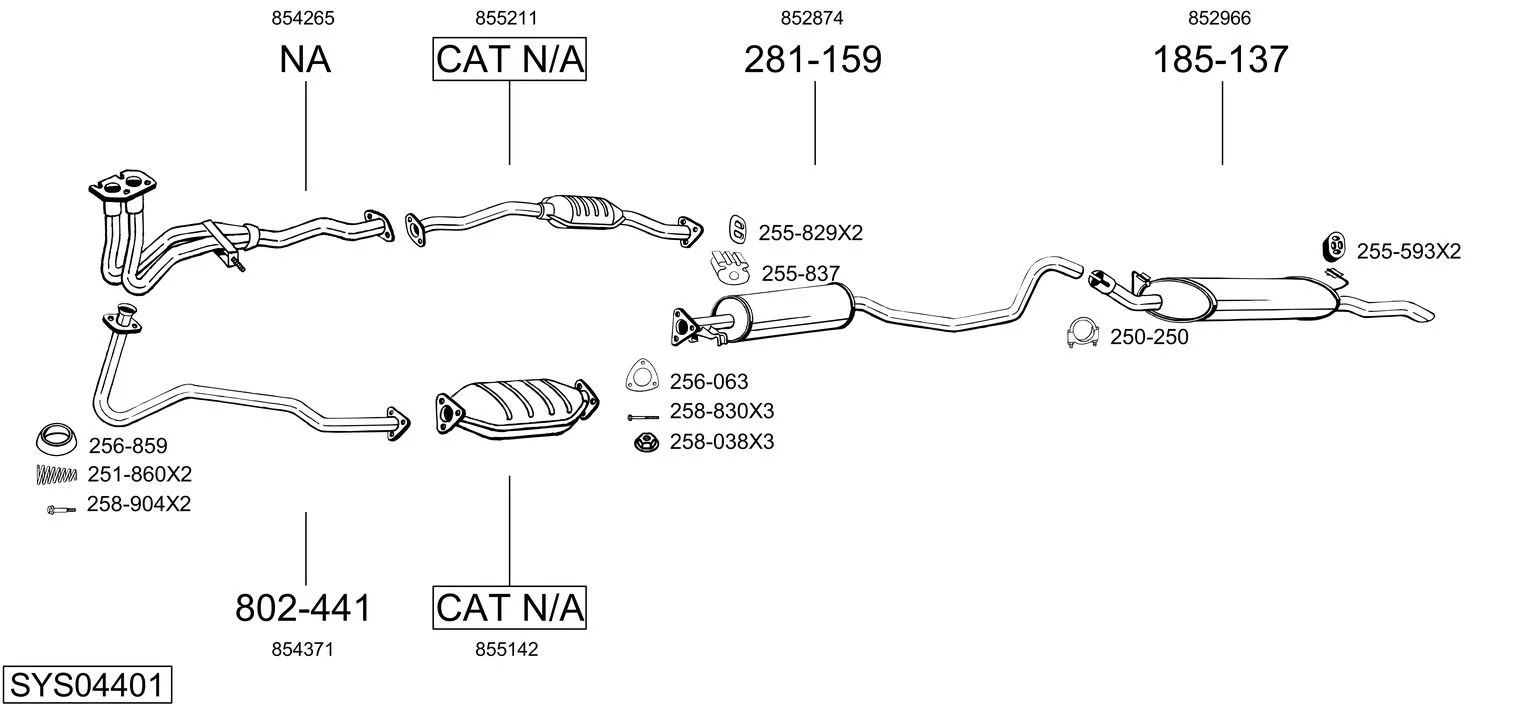 854265
NA

855211
CAT N/A

852874
281-159

852966
185-137

255-829X2
255-837
255-593X2
250-250
256-063
258-830X3
258-038X3
256-859
251-860X2
258-904X2

802-441
854371

CAT N/A
855142

SYS04401