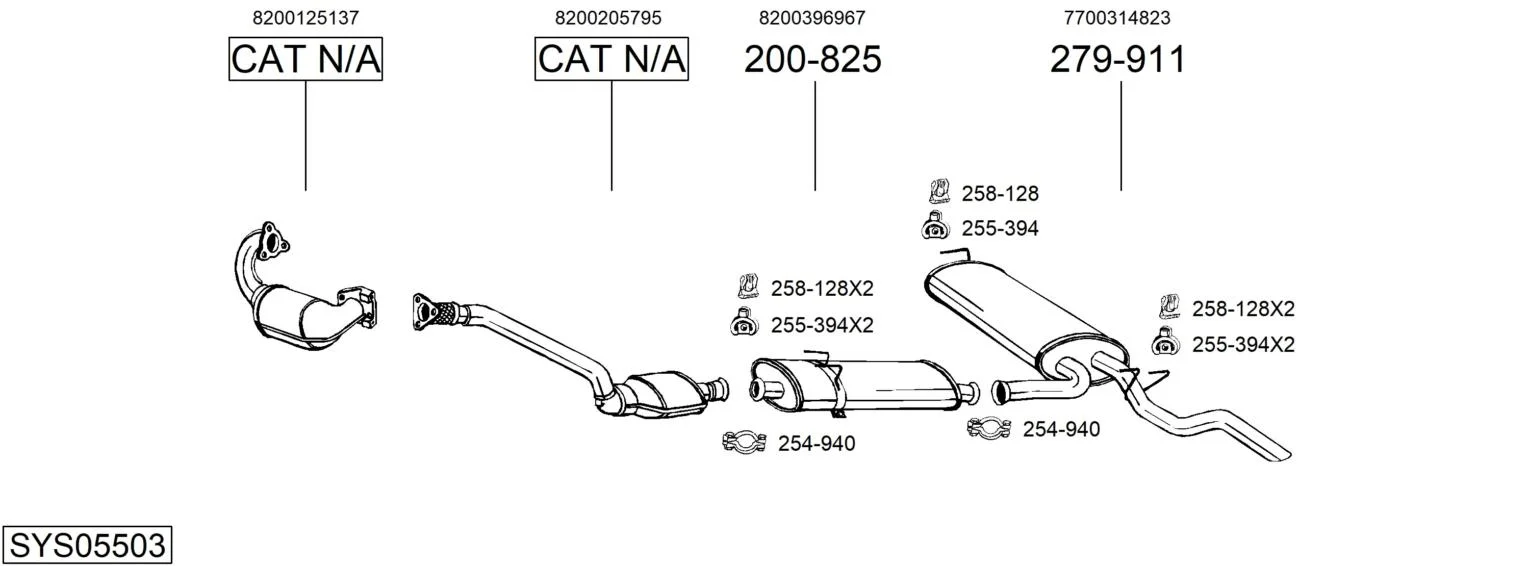 8200125137
CAT N/A

8200205795
CAT N/A

8200396967
200-825

7700314823
279-911

258-128
255-394

258-128X2
255-394X2

258-128X2
255-394X2

254-940

254-940

SYS05503