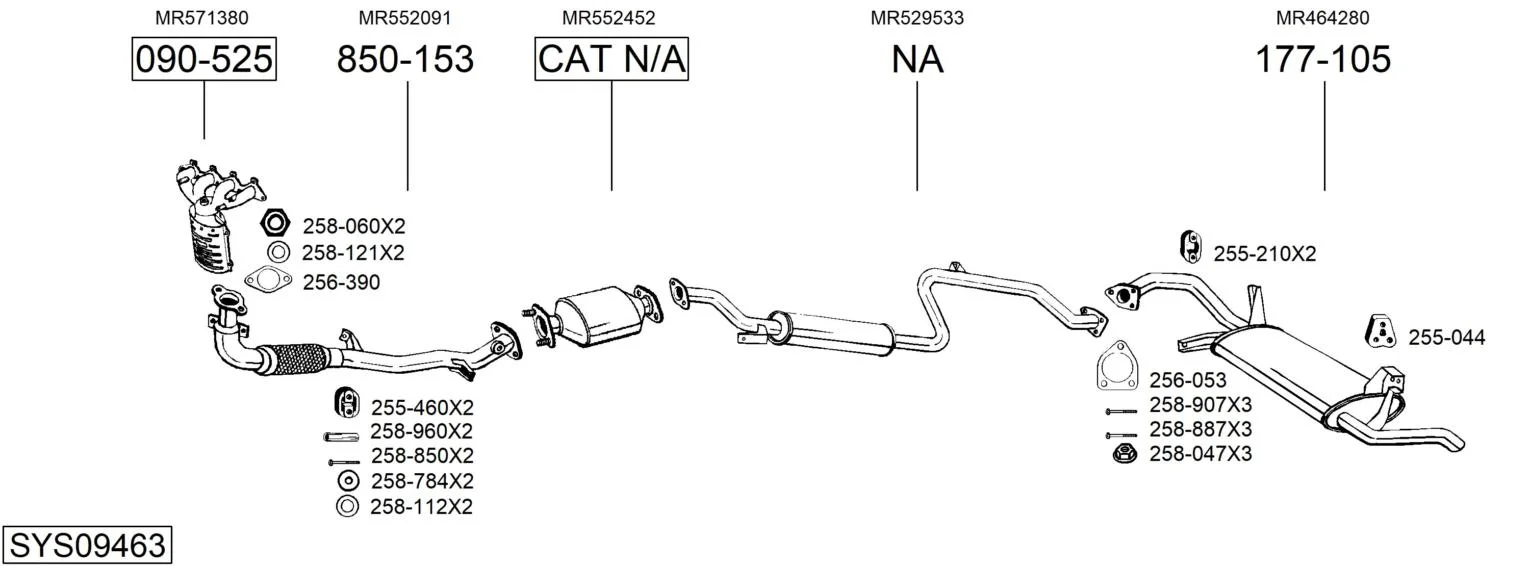 MR571380
090-525
MR552091
850-153
MR552452
CAT N/A
MR529533
NA
MR464280
177-105

258-060X2
258-121X2
256-390

255-460X2
258-960X2
258-850X2
258-784X2
258-112X2

255-210X2
255-044
256-053
258-907X3
258-887X3
258-047X3

SYS09463