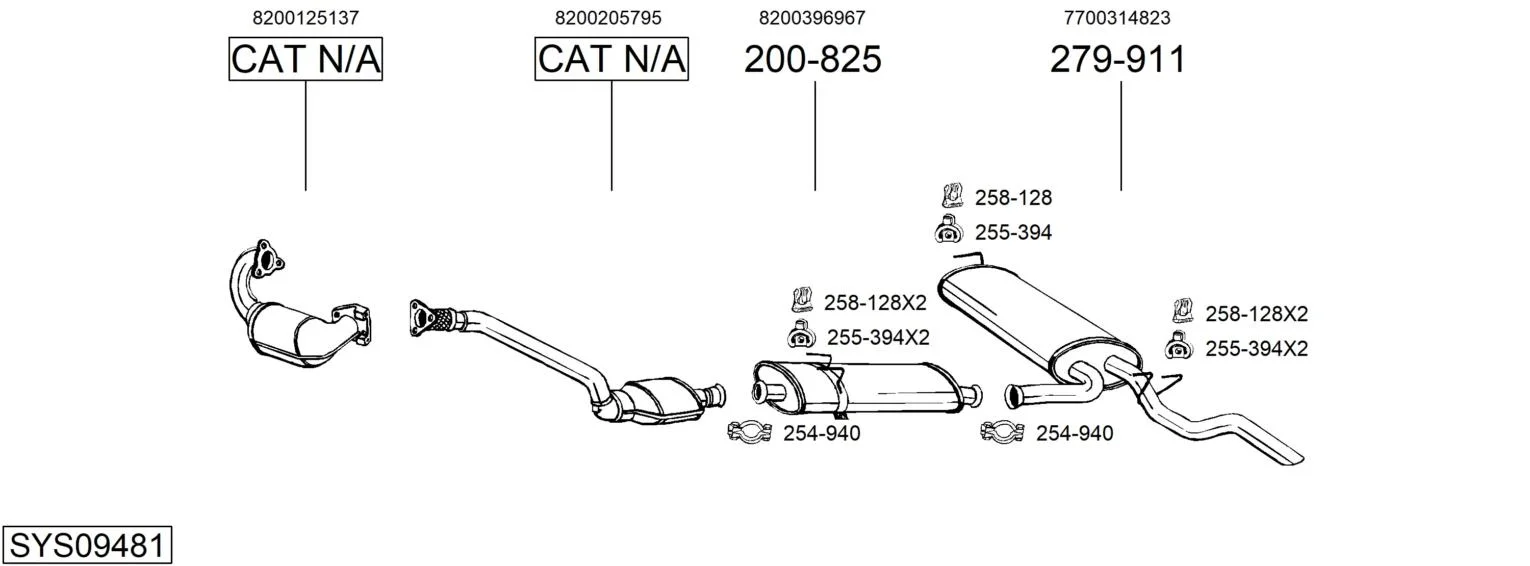 8200125137
CAT N/A

8200205795
CAT N/A

8200396967
200-825

7700314823
279-911

258-128
255-394

258-128X2
255-394X2

258-128X2
255-394X2

254-940

254-940

SYS09481