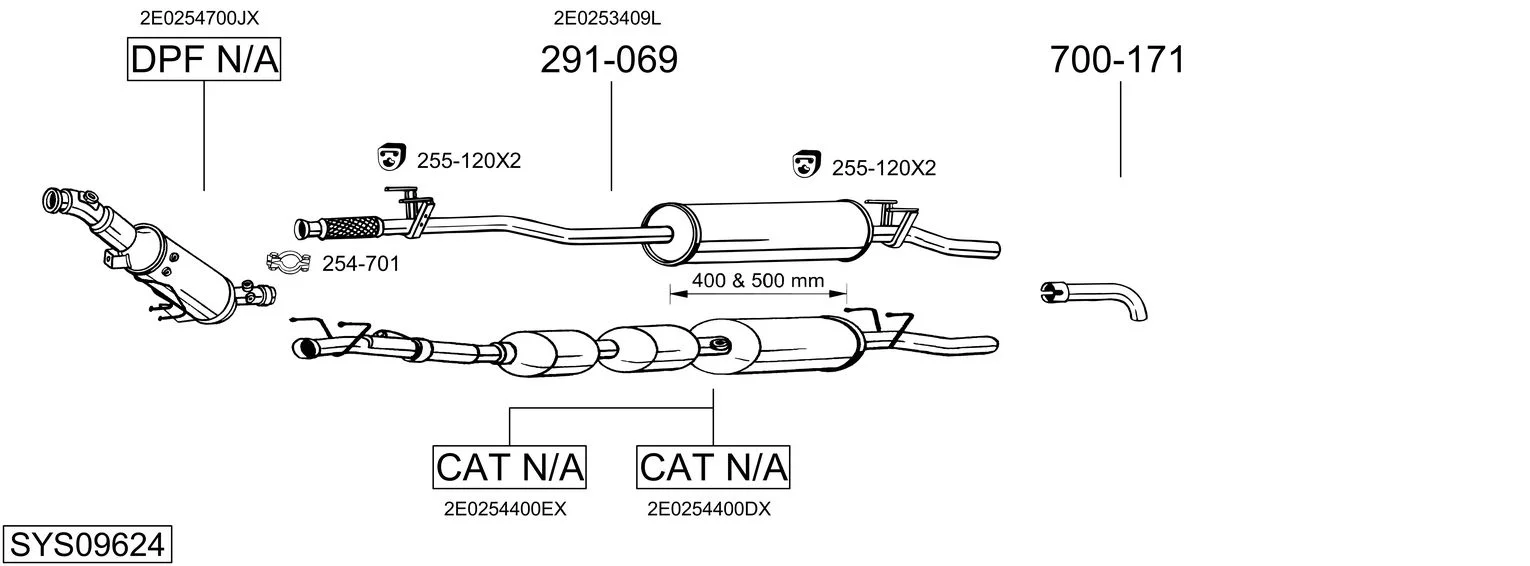 2E0254700JX

DPF N/A

2E0253409L

291-069

700-171

255-120X2

255-120X2

254-701

400 & 500 mm

CAT N/A

CAT N/A

2E0254400EX

2E0254400DX

SYS09624