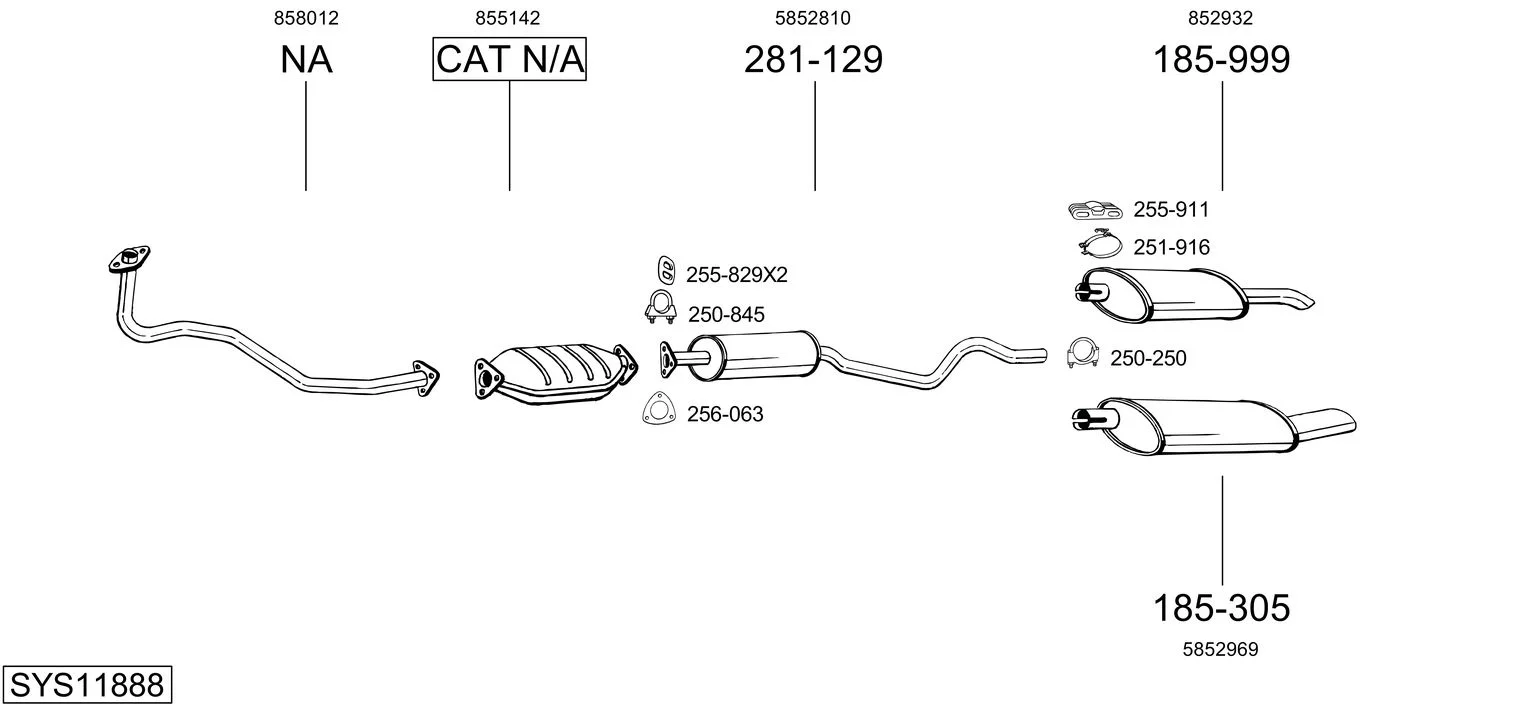 858012
NA

855142
CAT N/A

5852810
281-129

852932
185-999

255-911
251-916
255-829X2
250-845
250-250
256-063

185-305
5852969

SYS11888