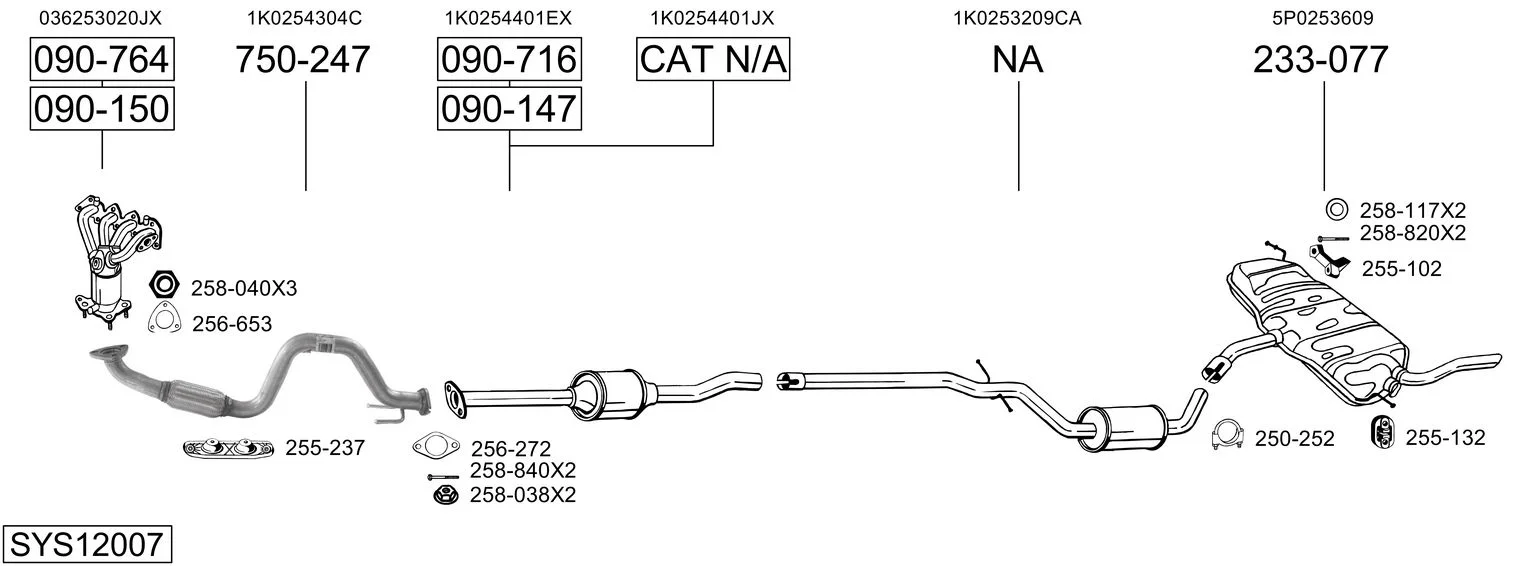 036253020JX

090-764

090-150

1K0254304C

750-247

1K0254401EX

090-716

090-147

1K0254401JX

CAT N/A

1K0253209CA

NA

5P0253609

233-077

258-117X2

258-820X2

255-102

258-040X3

256-653

255-237

256-272

258-840X2

258-038X2

250-252

255-132

SYS12007