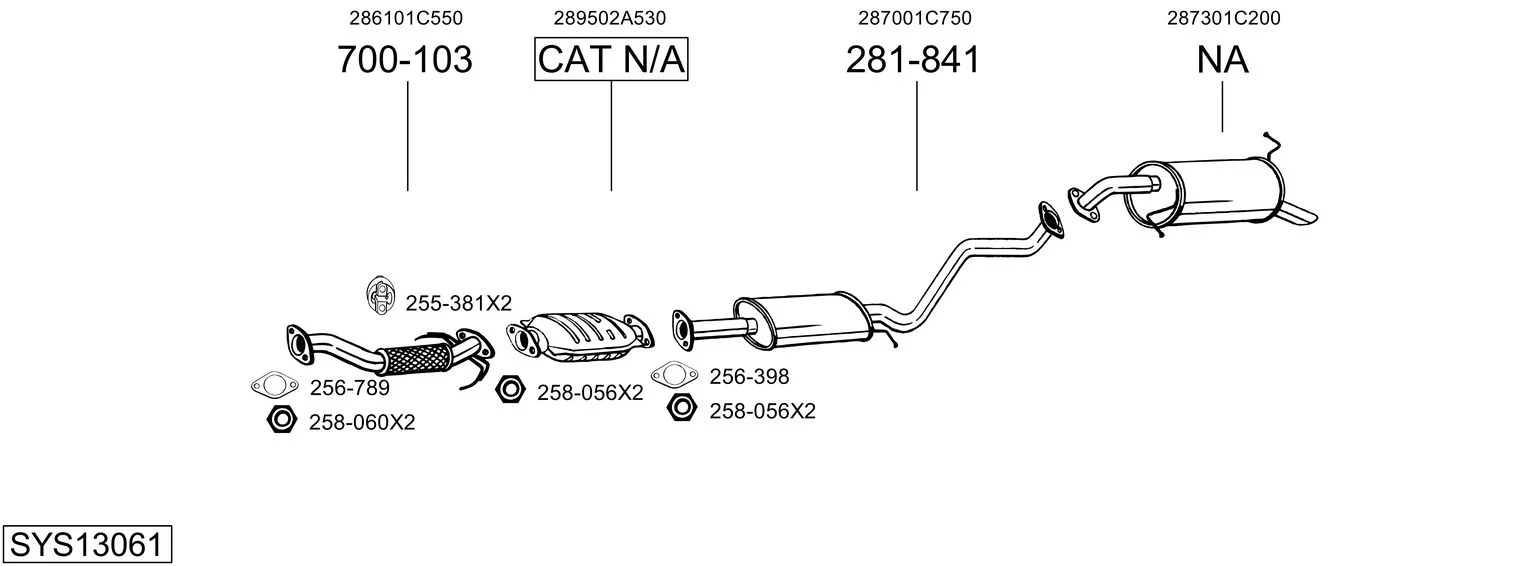 286101C550
700-103

289502A530
CAT N/A

287001C750
281-841

287301C200
NA

255-381X2
256-789
258-060X2
258-056X2
256-398
258-056X2

SYS13061