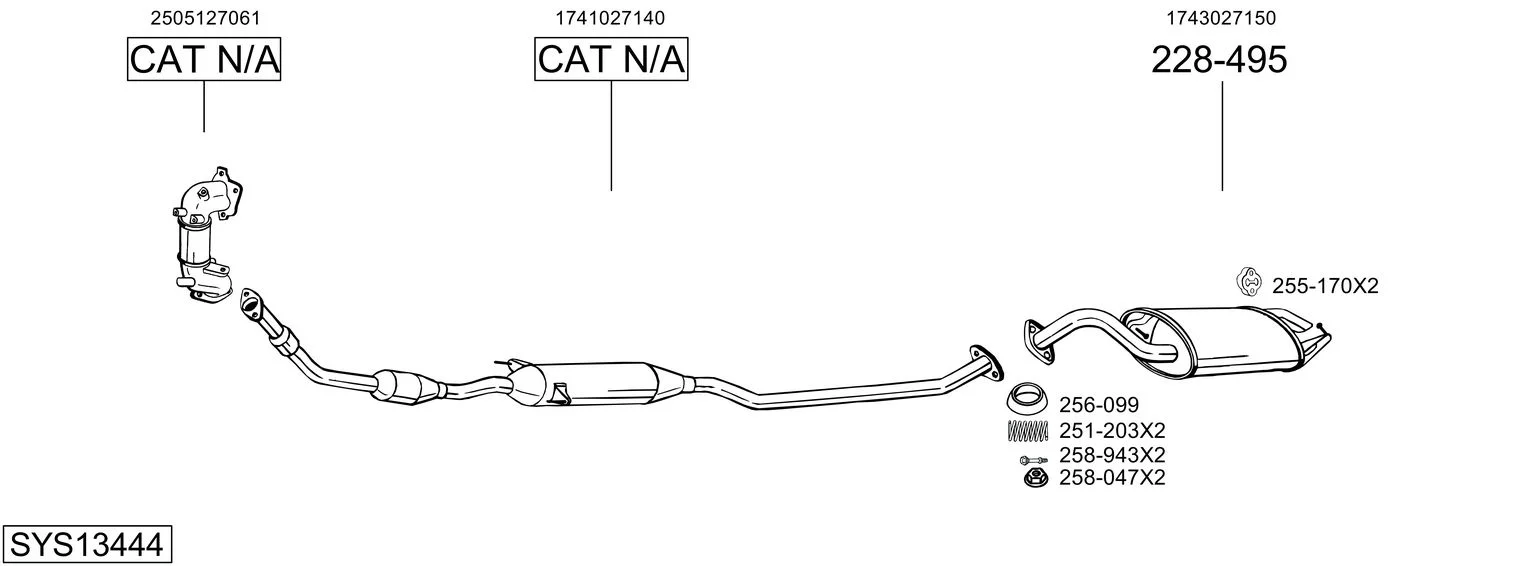 2505127061
CAT N/A

1741027140
CAT N/A

1743027150
228-495

255-170X2

256-099
251-203X2
258-943X2
258-047X2

SYS13444