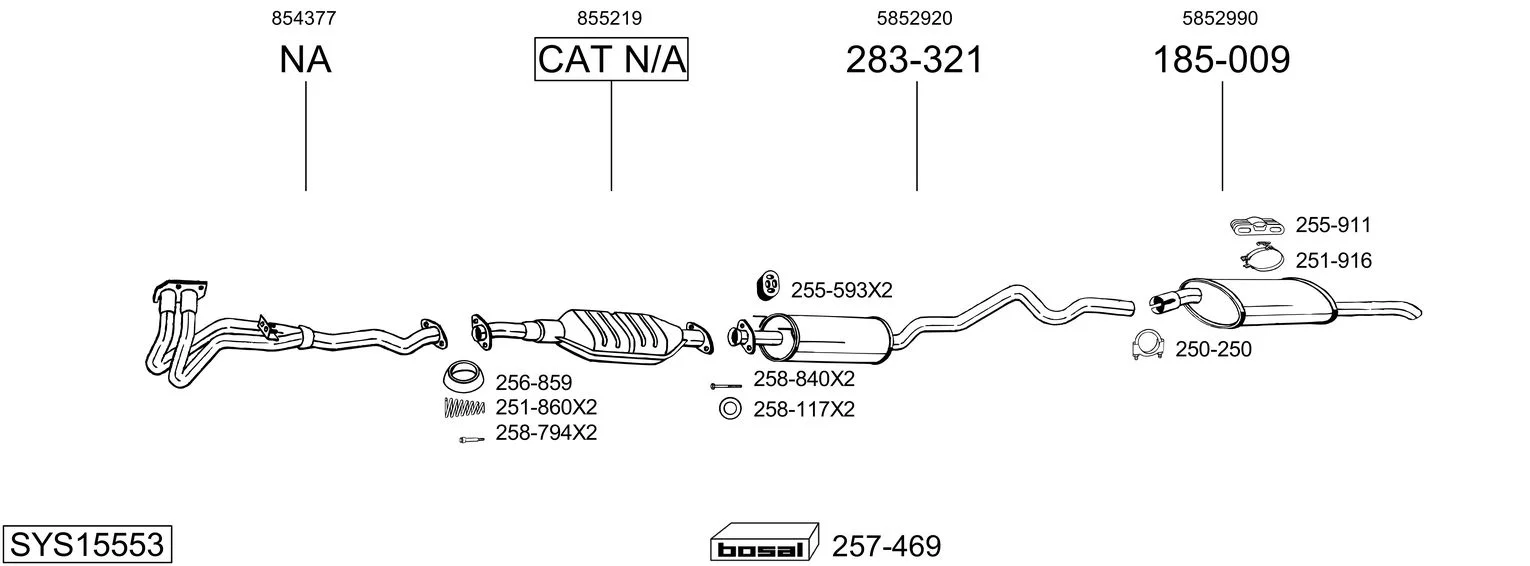 854377
NA

855219
CAT N/A

5852920
283-321

5852990
185-009

255-911
251-916
255-593X2
250-250
256-859
251-860X2
258-794X2
258-840X2
258-117X2

SYS15553

bosal
257-469