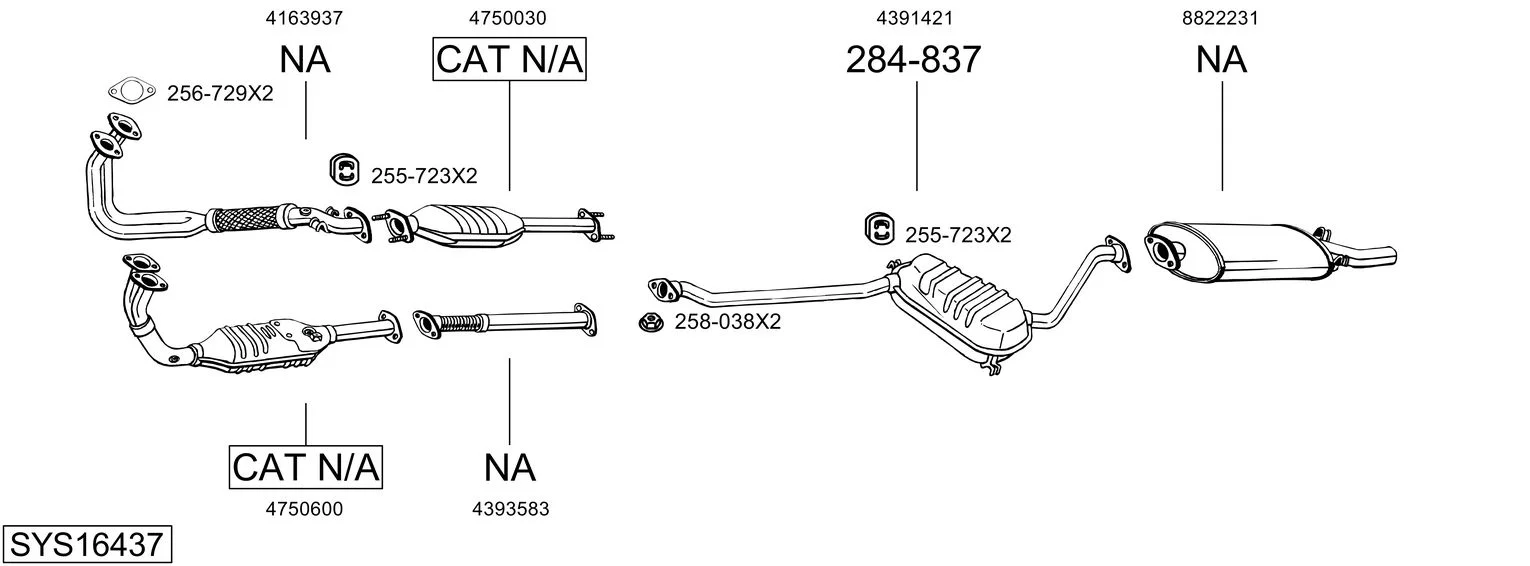 4163937

NA

4750030

CAT N/A

4391421

284-837

8822231

NA

256-729X2

255-723X2

255-723X2

258-038X2

CAT N/A

4750600

NA

4393583

SYS16437