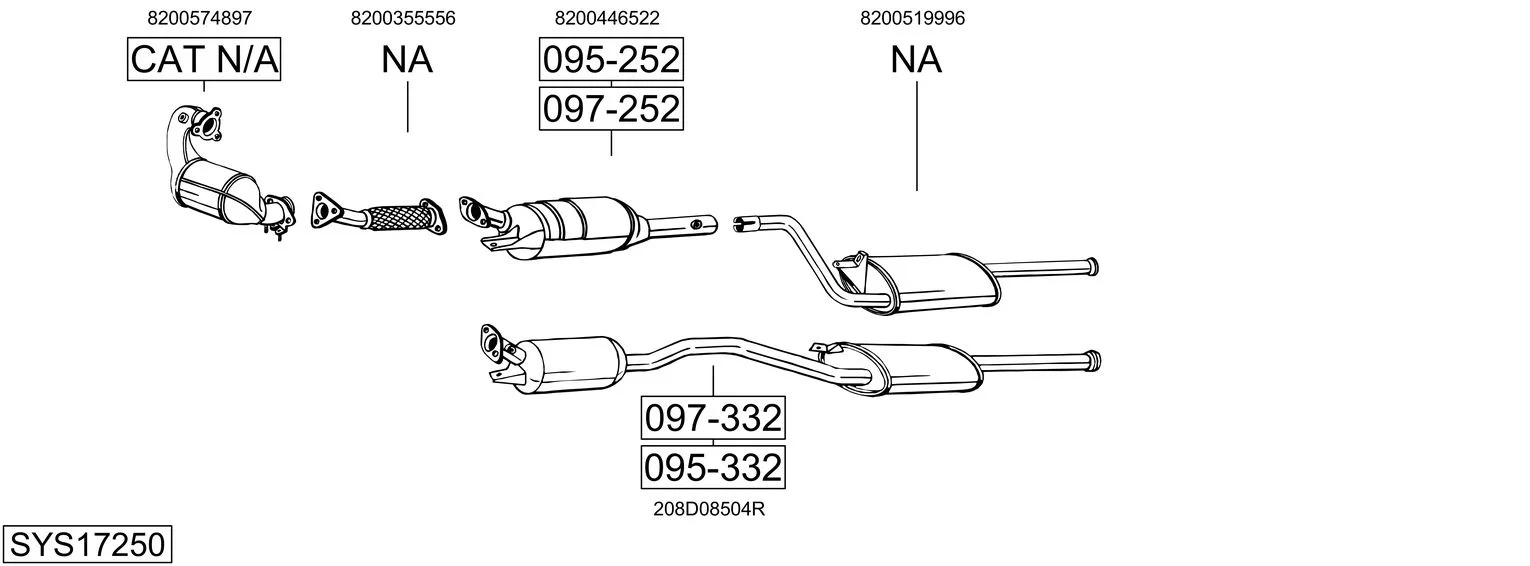 8200574897
CAT N/A

8200355556
NA

8200446522
095-252
097-252

8200519996
NA

097-332
095-332
208D08504R

SYS17250