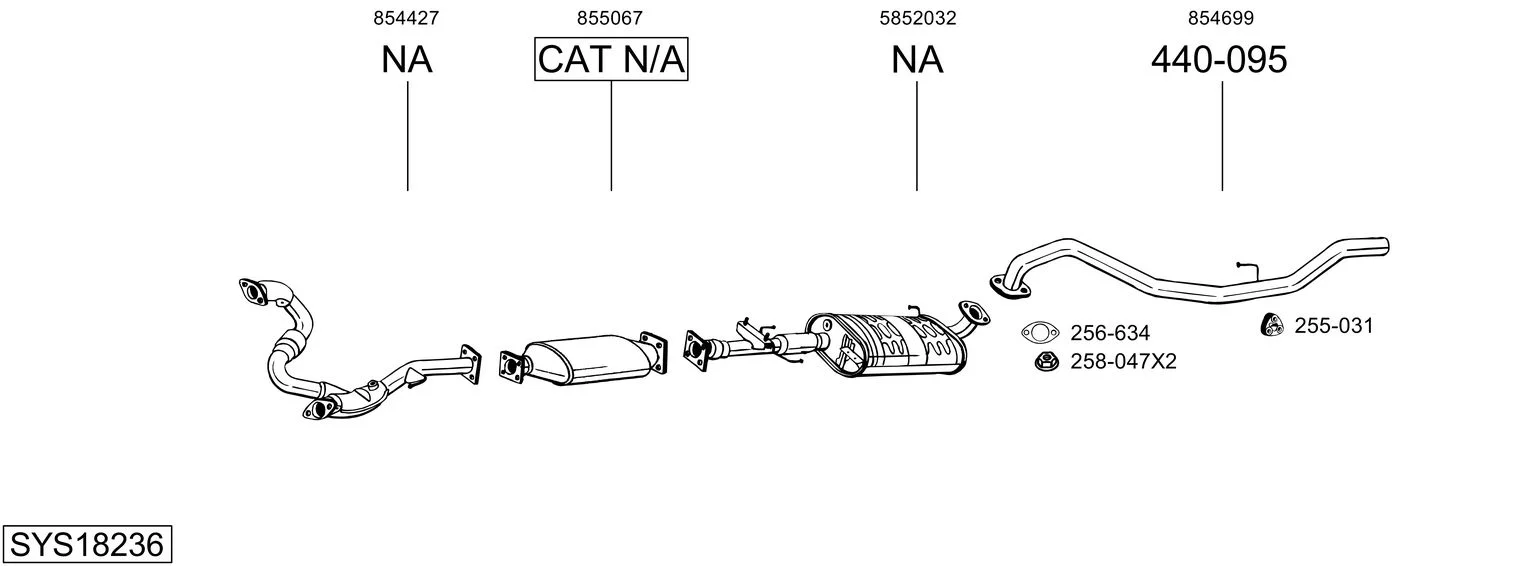 854427
NA

855067
CAT N/A

5852032
NA

854699
440-095

256-634
258-047X2
255-031

SYS18236