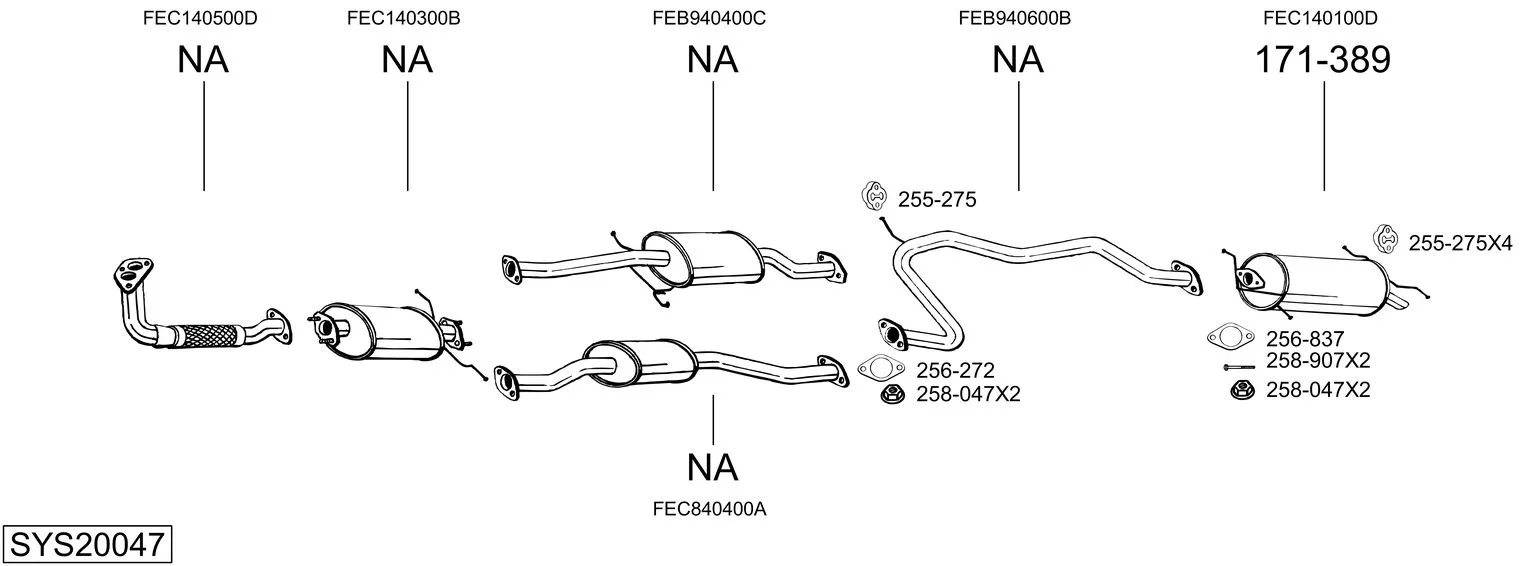 FEC140500D
NA

FEC140300B
NA

FEB940400C
NA

FEB940600B
NA

FEC140100D
171-389

255-275

255-275X4

256-837
258-907X2
258-047X2

256-272
258-047X2

NA
FEC840400A

SYS20047