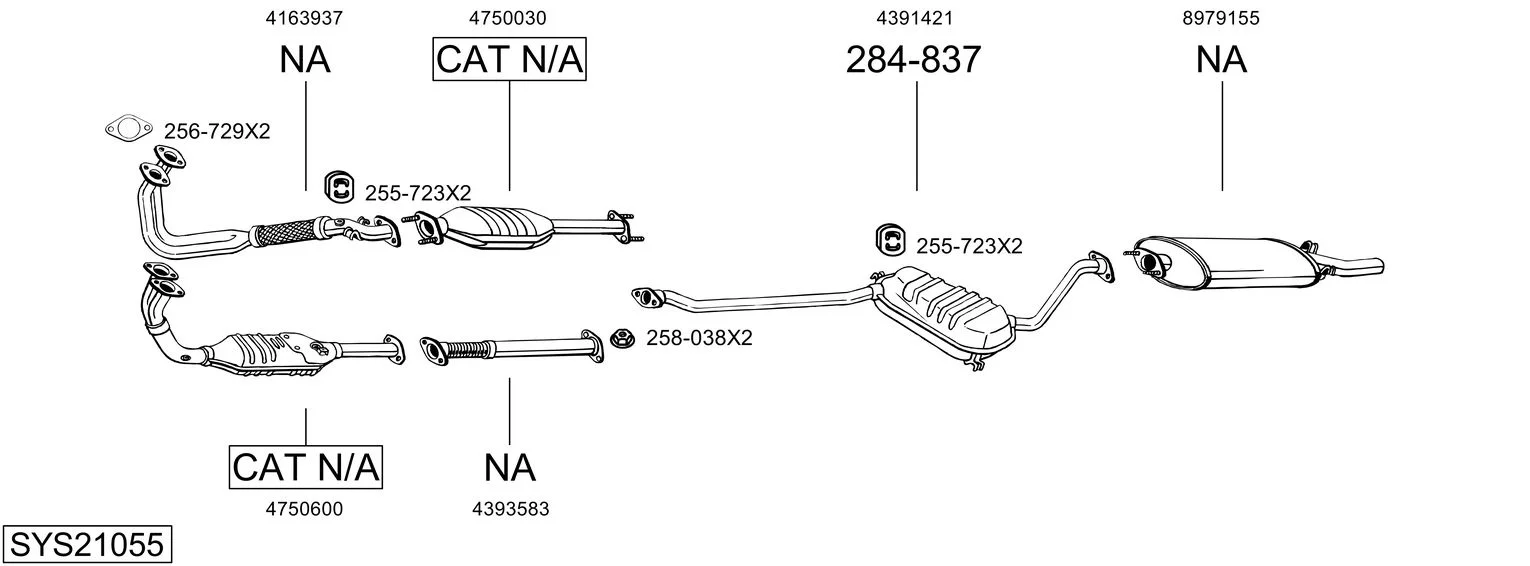 4163937
NA

4750030
CAT N/A

4391421
284-837

8979155
NA

256-729X2

255-723X2

255-723X2

258-038X2

CAT N/A
4750600

NA
4393583

SYS21055