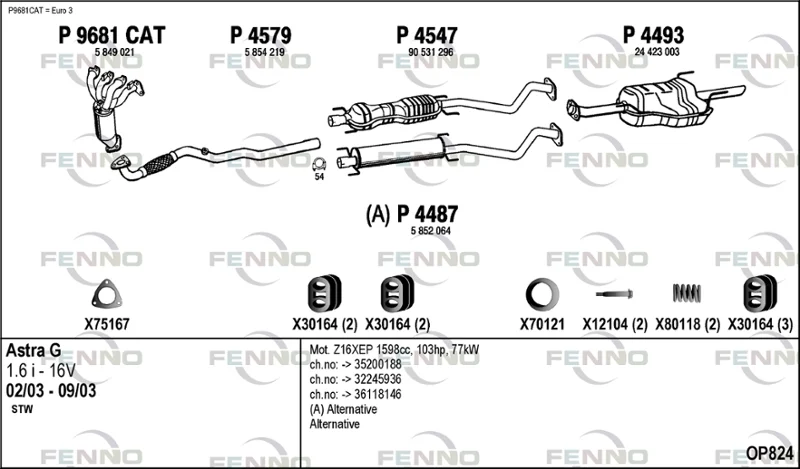 P9681CAT = Euro 3

P 9681 CAT
5 849 021

P 4579
5 854 219

P 4547
90 531 296

P 4493
24 423 003

54

(A) P 4487
5 852 064

X75167

X30164 (2)

X30164 (2)

X70121

X12104 (2)

X80118 (2)

X30164 (3)

Astra G
1.6 i - 16V
02/03 - 09/03
STW

Mot. Z16XEP 1598cc, 103hp, 77kW
ch.no: -> 35200188
ch.no: -> 32245936
ch.no: -> 36118146
(A) Alternative
Alternative

OP824

FENNO