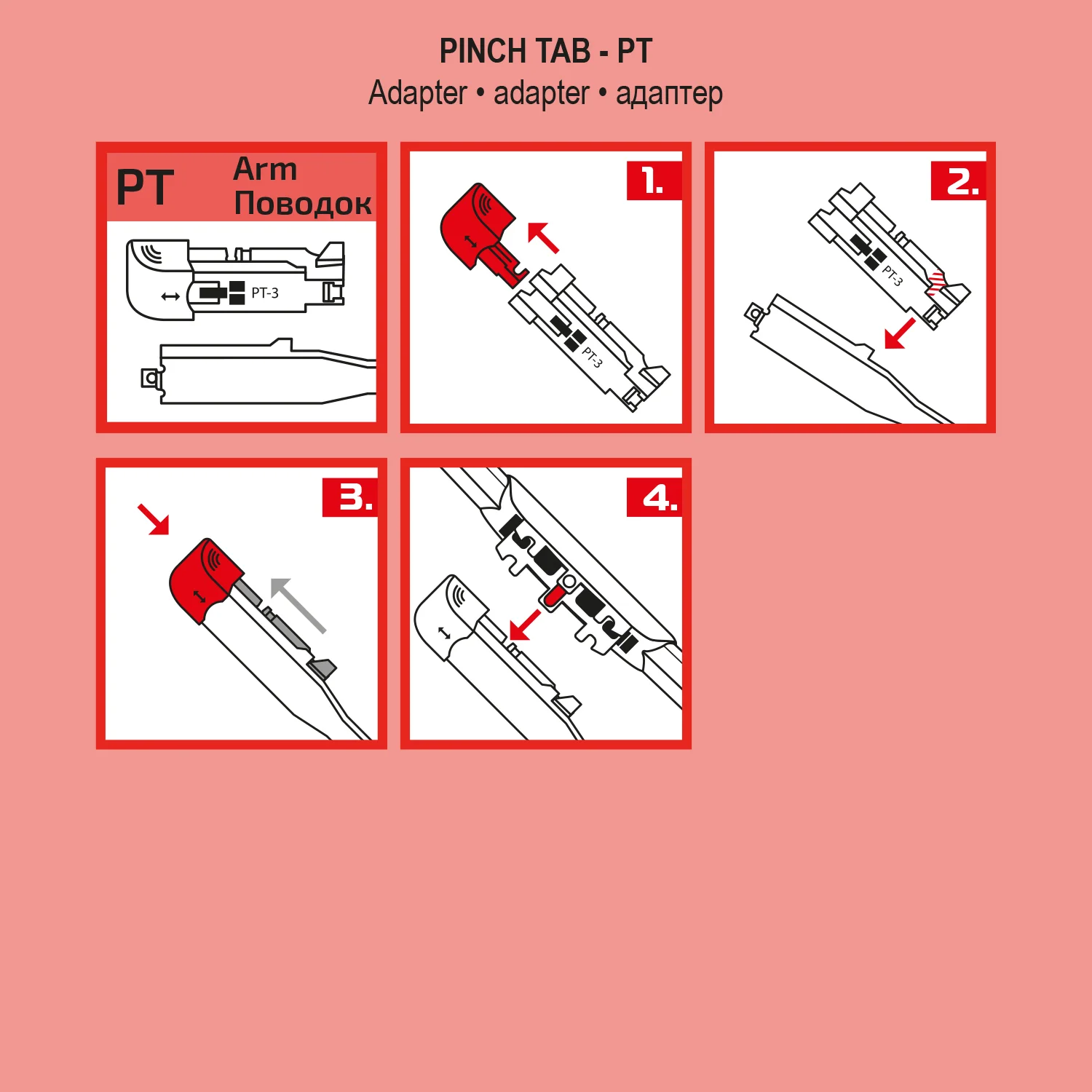 PINCH TAB - PT
Adapter • adapter • адаптер

PT
Arm
Поводок

PT-3

1.

PT-3

2.

PT-3

3.

4.