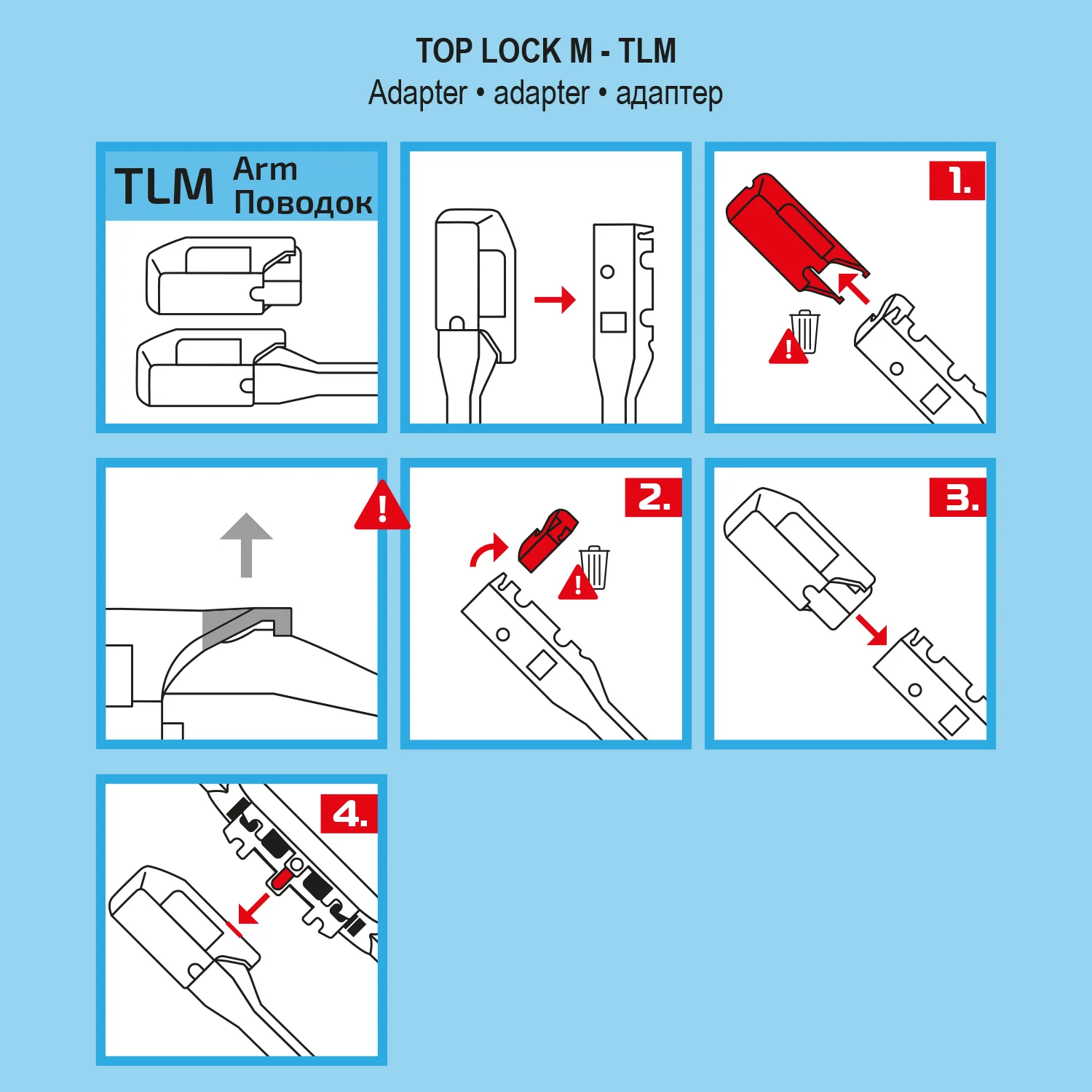 TOP LOCK M - TLM
Adapter • adapter • адаптер

TLM Arm Поводок

1.

!

!

2.

!

3.

4.