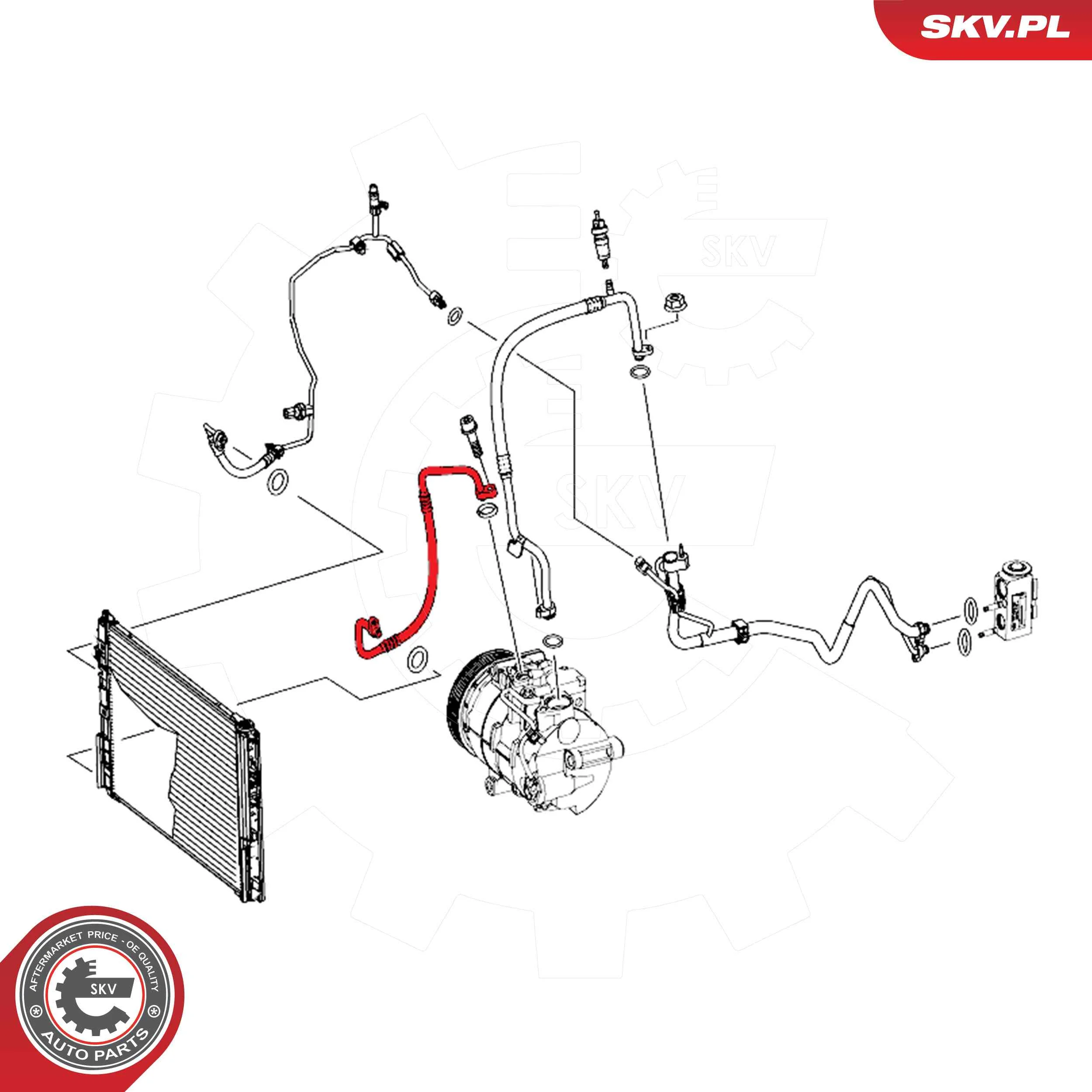 SKV.PL

SKV

SKV

AFTERMARKET PRICE - OE QUALITY
SKV
AUTO PARTS