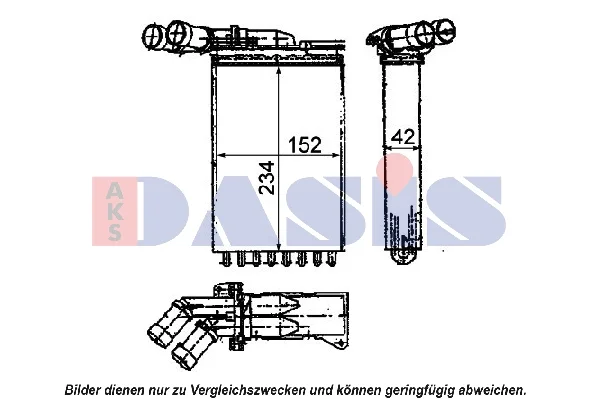 152
234
42
AKS DASIS
Bilder dienen nur zu Vergleichszwecken und können geringfügig abweichen.