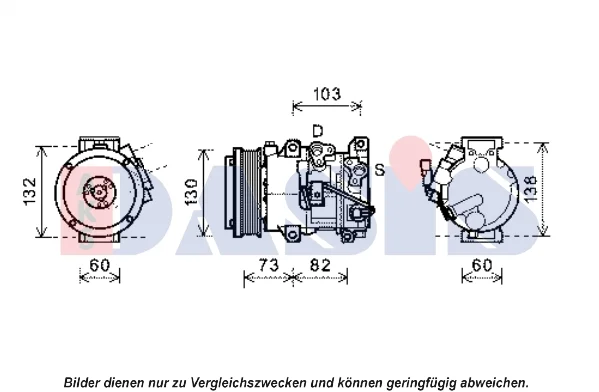 103

D

S

132

130

138

60

73

82

60

AKS DASIS

Bilder dienen nur zu Vergleichszwecken und können geringfügig abweichen.