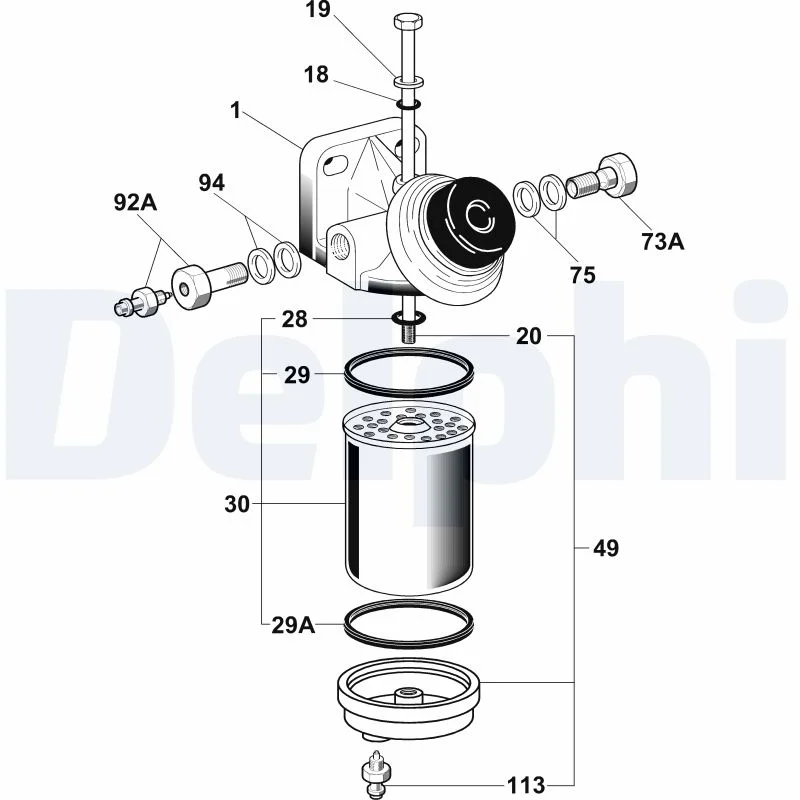 19
18
1
94
92A
73A
75
28
20
29
30
49
29A
113
Delphi